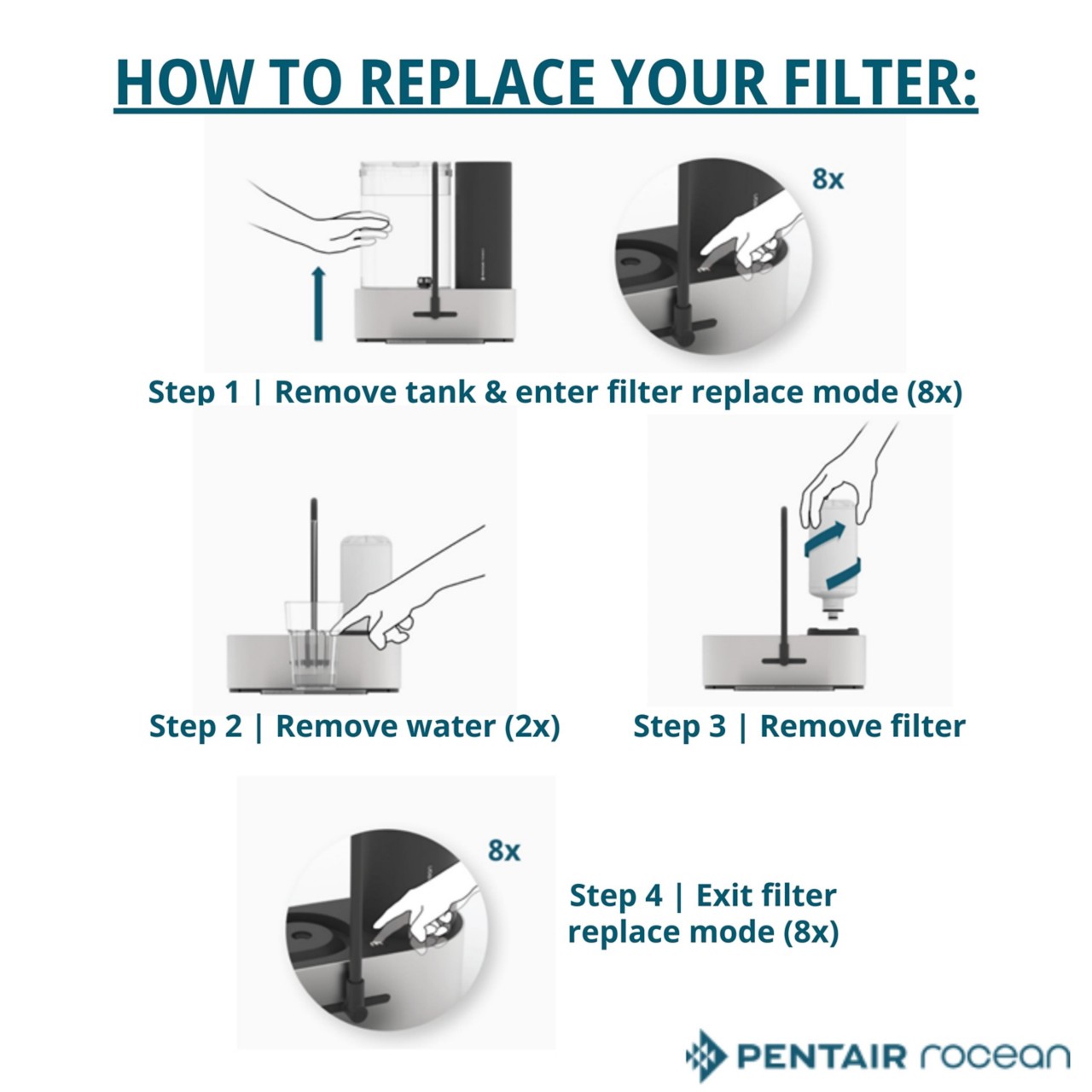 HOW TO REPLACE YOUR FILTER:

8x

Step 1 | Remove tank & enter filter replace mode (8x)

Step 2 | Remove water (2x)

Step 3 | Remove filter

8x

Step 4 | Exit filter replace mode (8x)

PENTAIR rocean